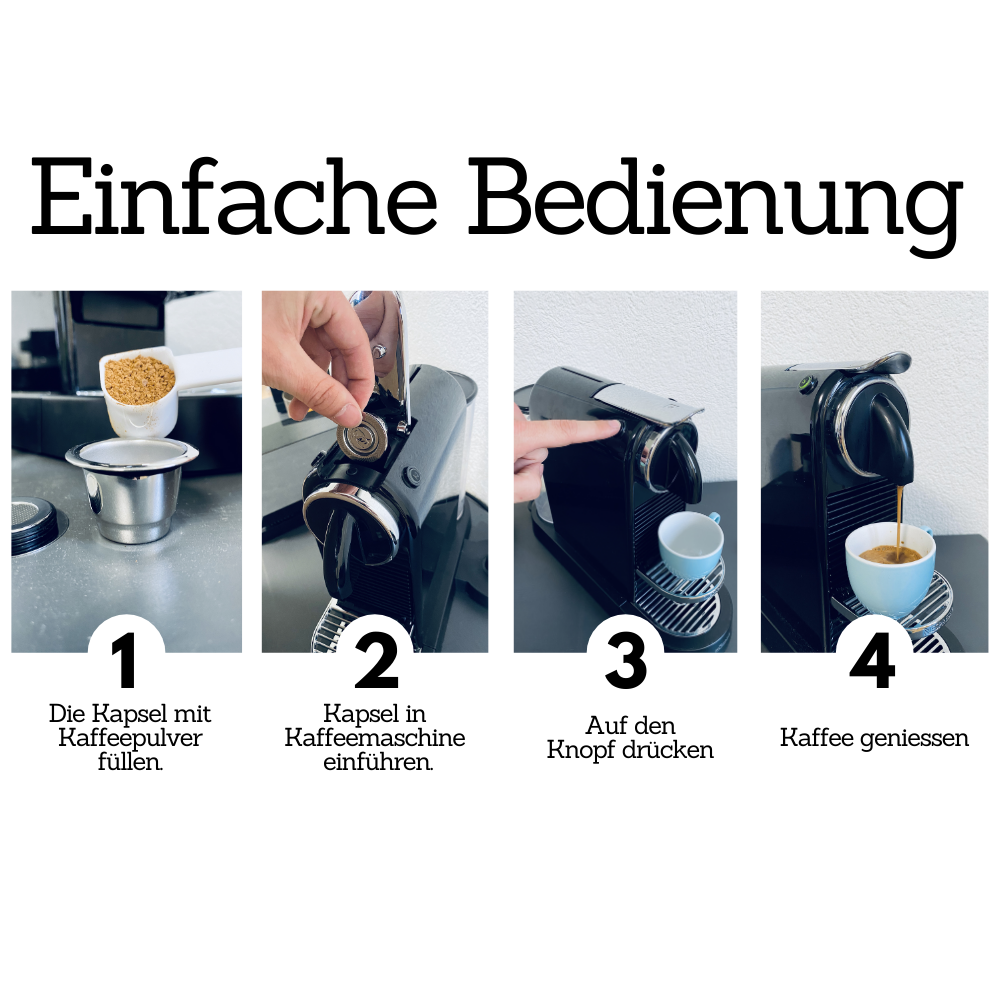 Einfache Bedienung

1

Die Kapsel mit Kaffeepulver füllen.

2

Kapsel in Kaffeemaschine einführen.

3

Auf den Knopf drücken

4

Kaffee geniessen